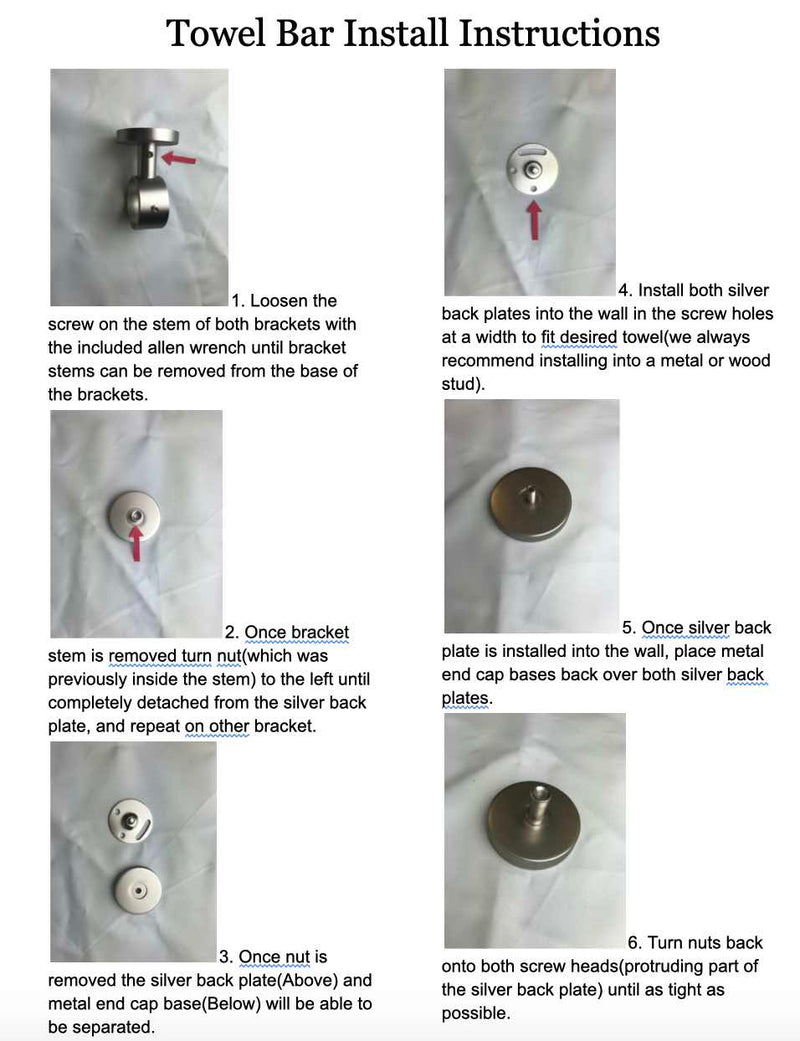 Towel Bar Install Instructions

1. Loosen the screw on the stem of both brackets with the included allen wrench until bracket stems can be removed from the base of the brackets.

2. Once bracket stem is removed turn nut(which was previously inside the stem) to the left until completely detached from the silver back plate, and repeat on other bracket.

3. Once nut is removed the silver back plate(Above) and metal end cap base(Below) will be able to be separated.

4. Install both silver back plates into the wall in the screw holes at a width to fit desired towel(we always recommend installing into a metal or wood stud).

5. Once silver back plate is installed into the wall, place metal end cap bases back over both silver back plates.

6. Turn nuts back onto both screw heads(protruding part of the silver back plate) until as tight as possible.