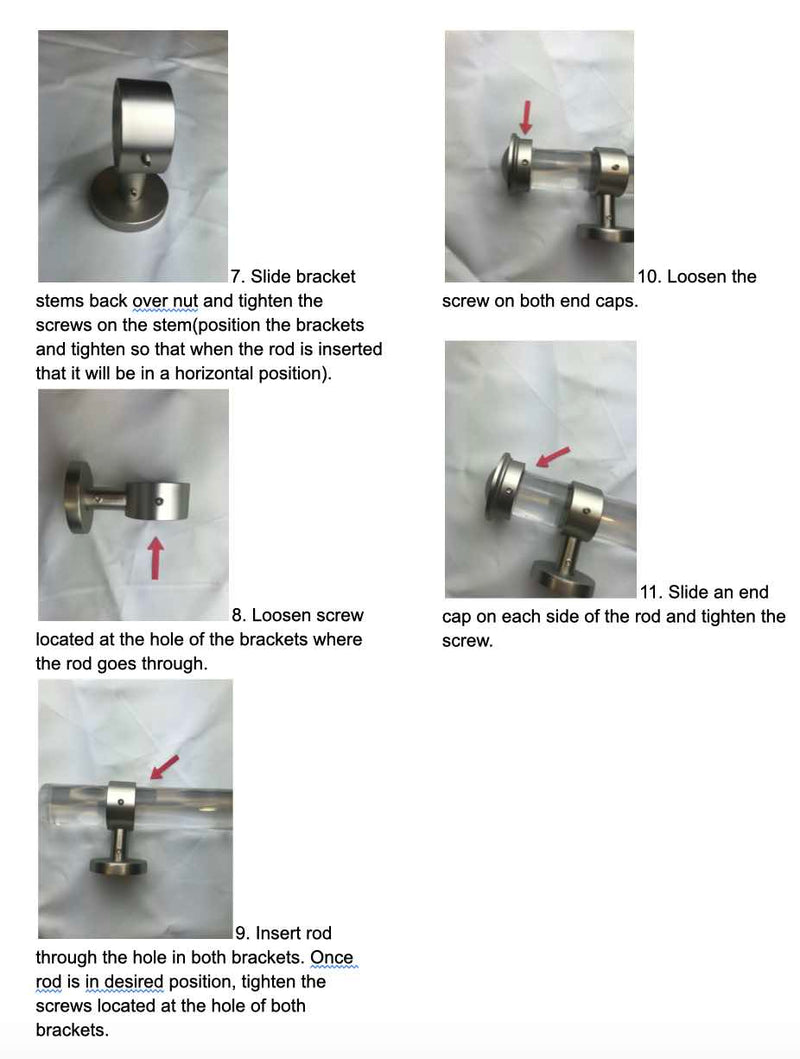 7. Slide bracket stems back over nut and tighten the screws on the stem(position the brackets and tighten so that when the rod is inserted that it will be in a horizontal position).

8. Loosen screw located at the hole of the brackets where the rod goes through.

9. Insert rod through the hole in both brackets. Once rod is in desired position, tighten the screws located at the hole of both brackets.

10. Loosen the screw on both end caps.

11. Slide an end cap on each side of the rod and tighten the screw.